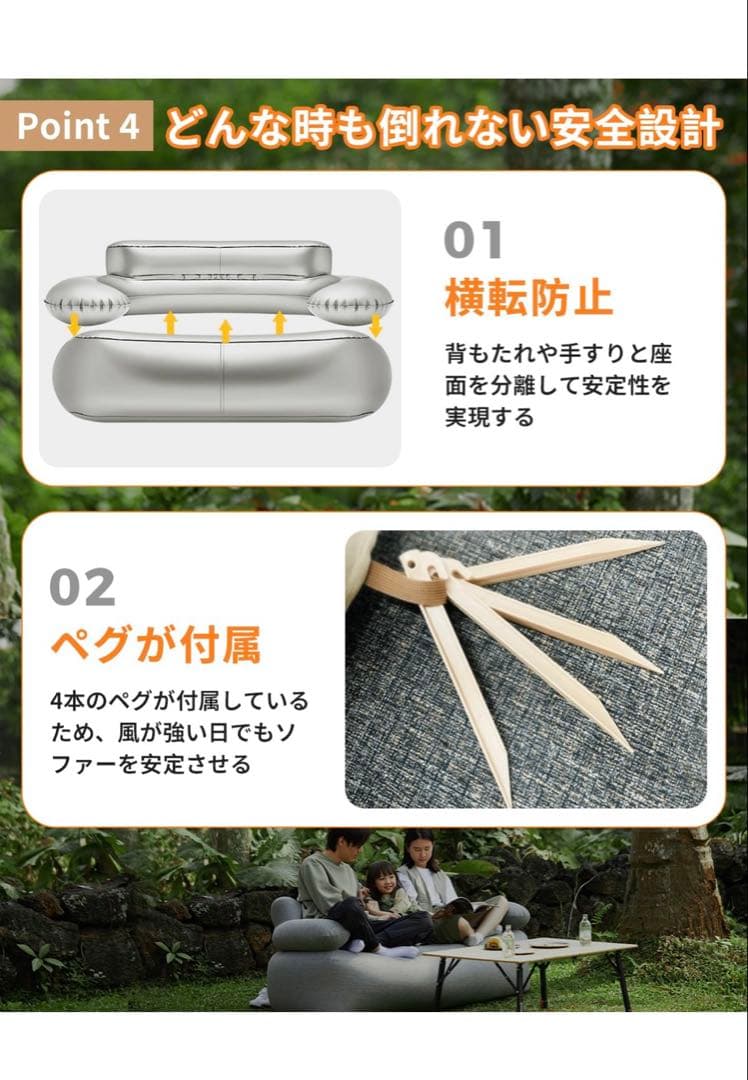 Point 4 どんな時も倒れない安全設計

01
横転防止
背もたれや手すりと座面を分離して安定性を実現する

02
ペグが付属
4本のペグが付属しているため、風が強い日でもソファーを安定させる