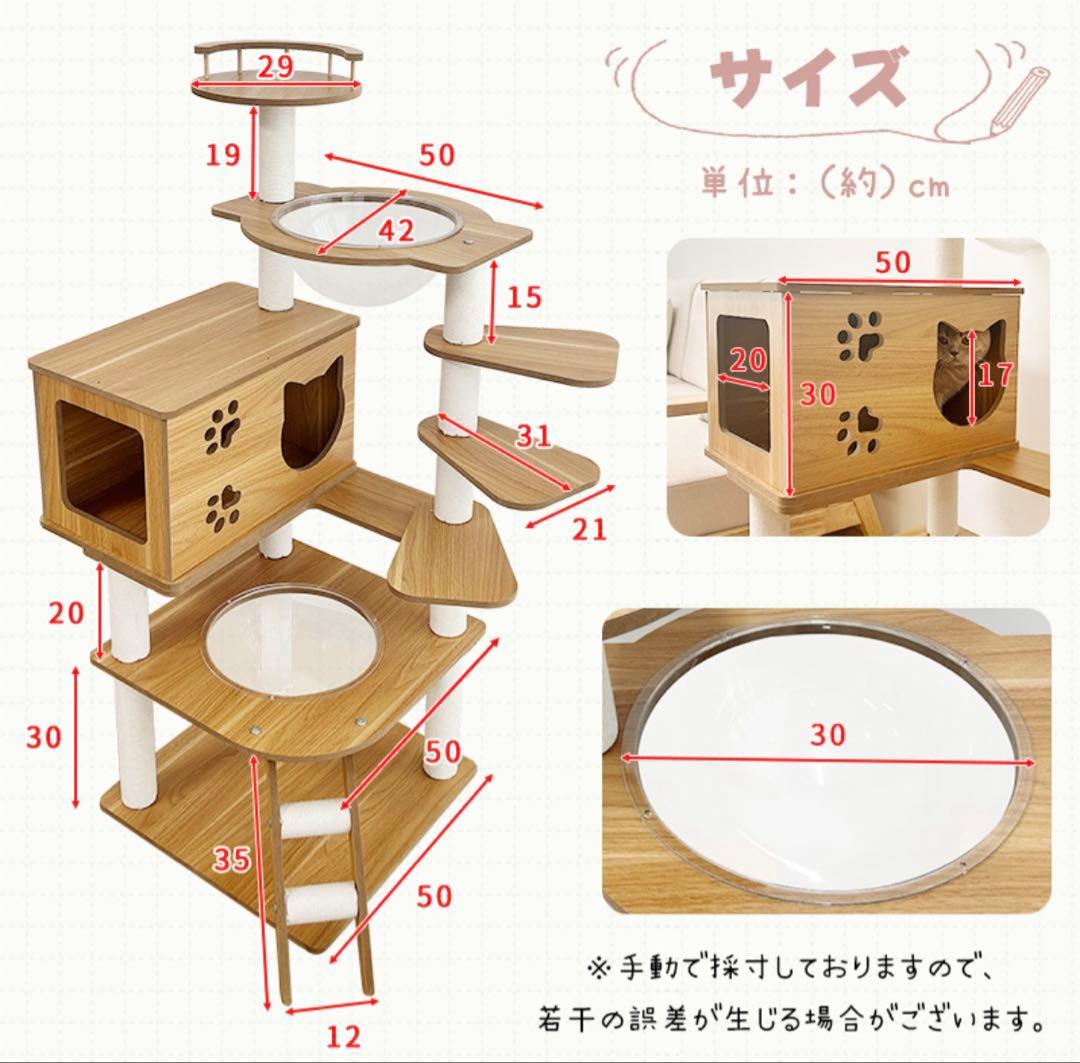 サイズ

単位：（約）cm

29

19

50

42

15

31

21

20

30

50

35

50

12

50

20

30

17

30

※手動で採寸しておりますので、若干の誤差が生じる場合がございます。