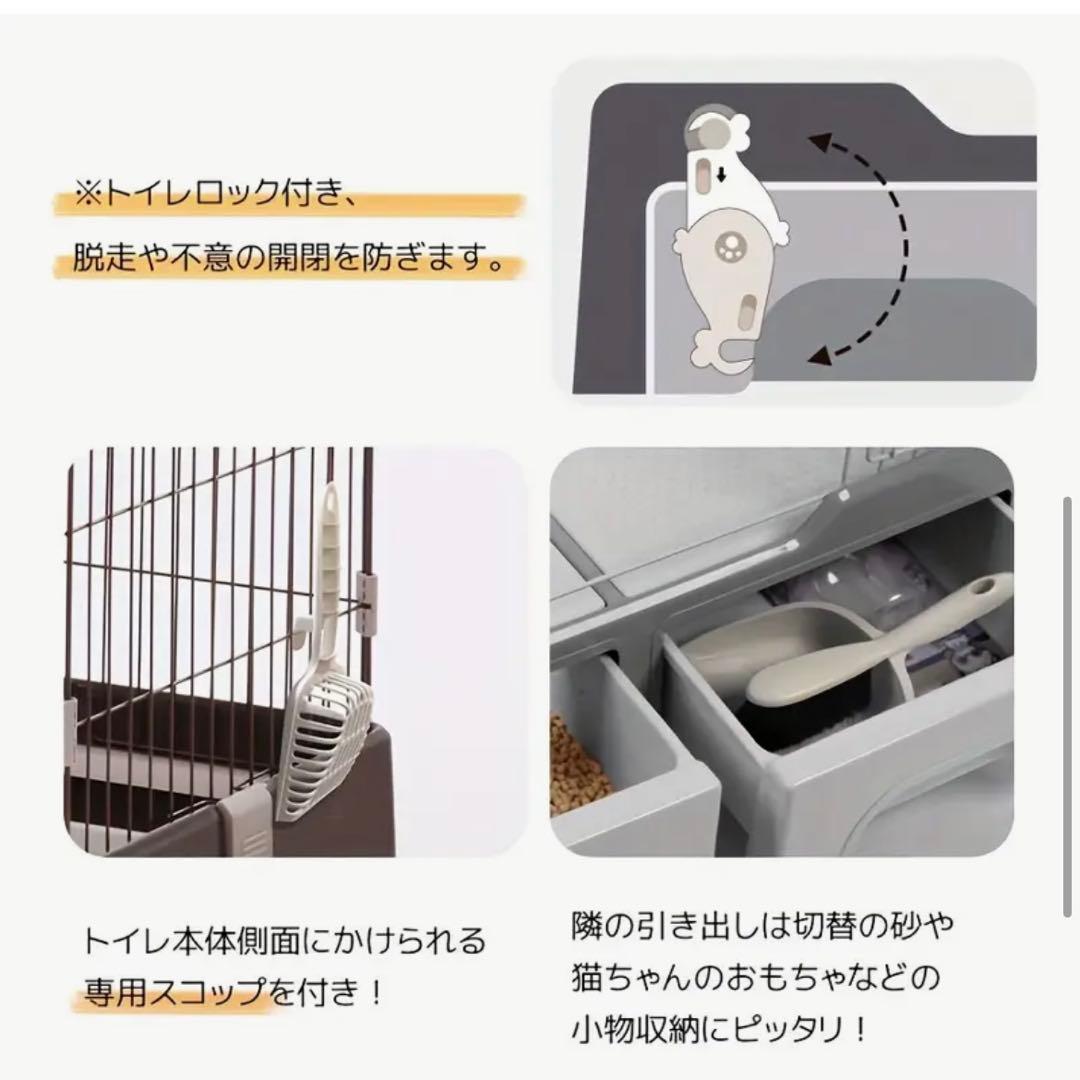 ※トイレロック付き、
脱走や不意の開閉を防ぎます。

トイレ本体側面にかけられる
専用スコップを付き！

隣の引き出しは切替の砂や
猫ちゃんのおもちゃなどの
小物収納にピッタリ！