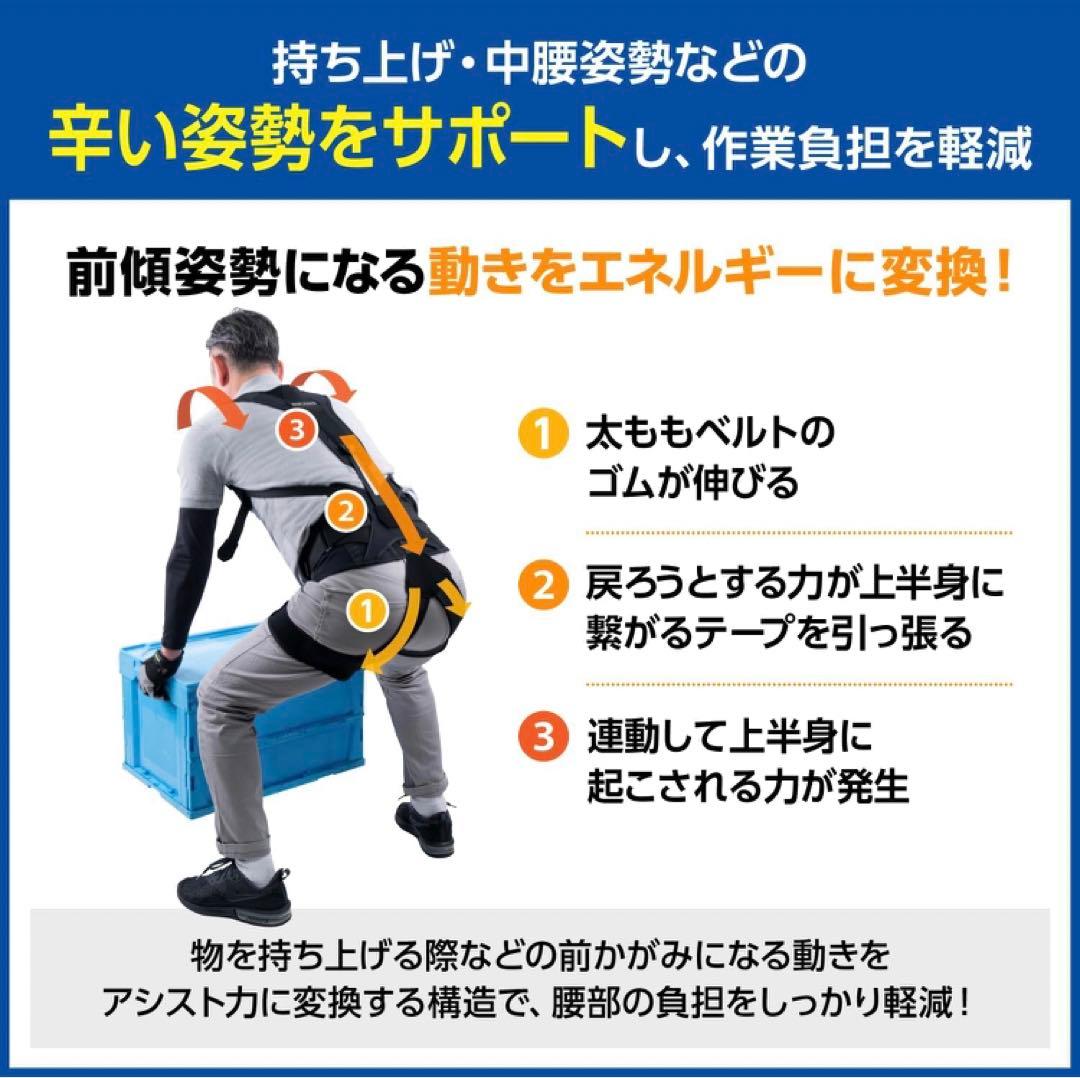 持ち上げ・中腰姿勢などの
辛い姿勢をサポートし、作業負担を軽減

前傾姿勢になる動きをエネルギーに変換！

3
2
1

1 太ももベルトのゴムが伸びる

2 戻ろうとする力が上半身に繋がるテープを引っ張る

3 連動して上半身に起こされる力が発生

物を持ち上げる際などの前かがみになる動きをアシスト力に変換する構造で、腰部の負担をしっかり軽減！