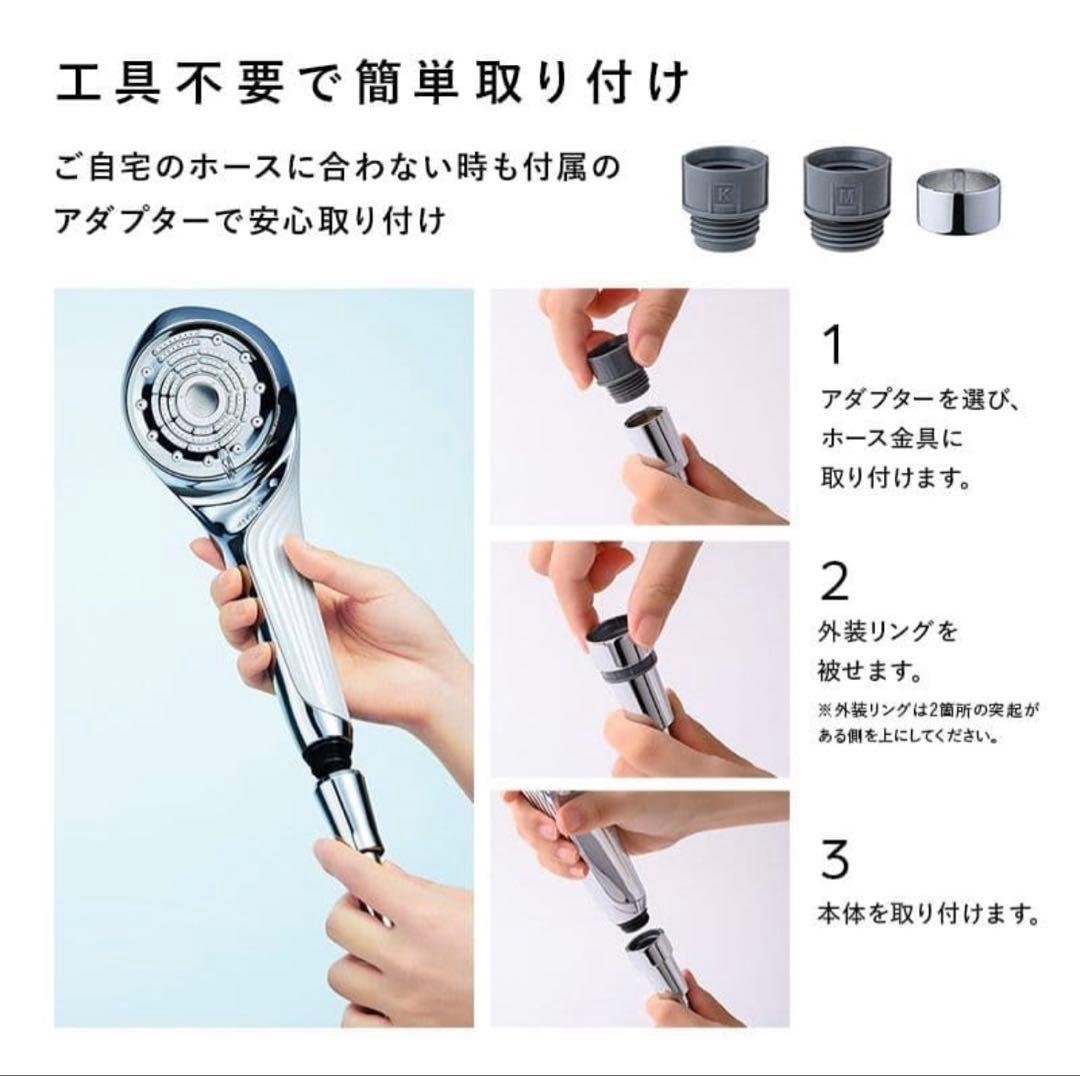 工具不要で簡単取り付け

ご自宅のホースに合わない時も付属のアダプターで安心取り付け

K

M

1
アダプターを選び、ホース金具に取り付けます。

2
外装リングを被せます。
※外装リングは2箇所の突起がある側を上にしてください。

3
本体を取り付けます。