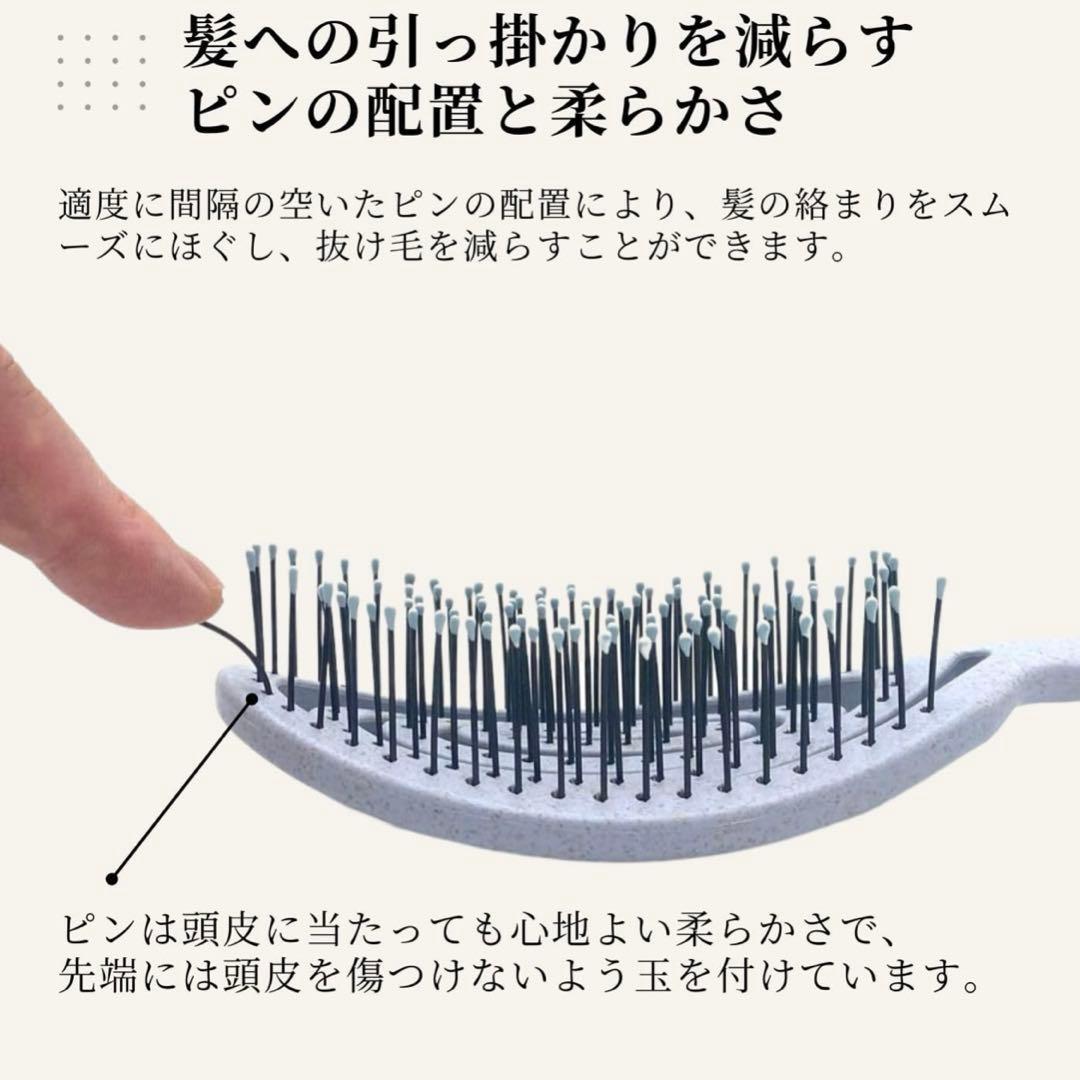 髪への引っ掛かりを減らす
ピンの配置と柔らかさ

適度に間隔の空いたピンの配置により、髪の絡まりをスムーズにほぐし、抜け毛を減らすことができます。

ピンは頭皮に当たっても心地よい柔らかさで、
先端には頭皮を傷つけないよう玉を付けています。