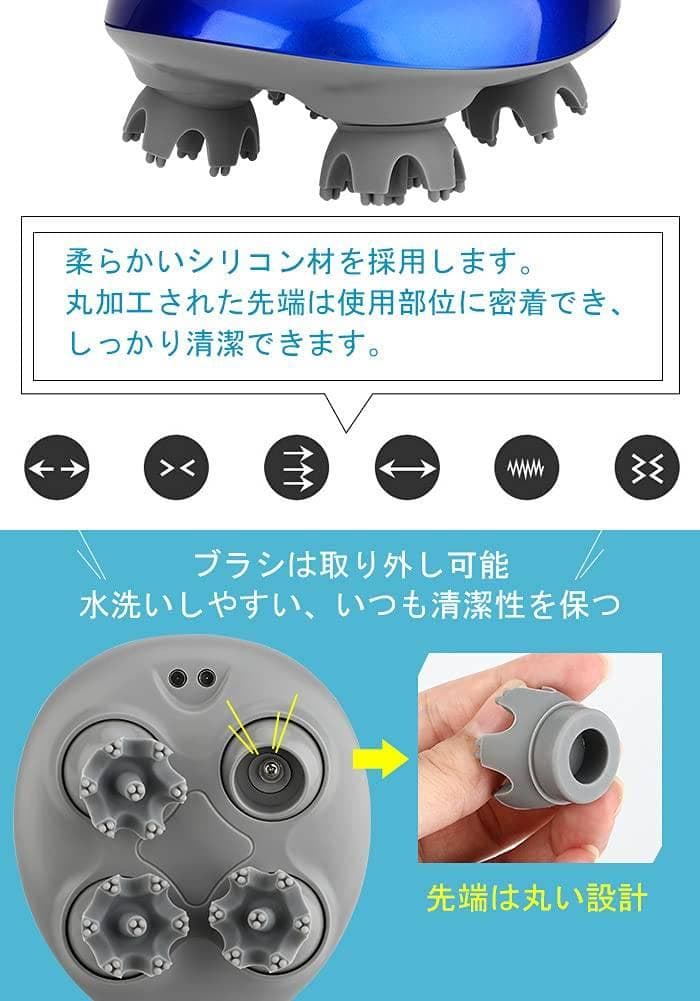 柔らかいシリコン材を採用します。
丸加工された先端は使用部位に密着でき、
しっかり清潔できます。

ブラシは取り外し可能
水洗いしやすい、いつも清潔性を保つ

先端は丸い設計