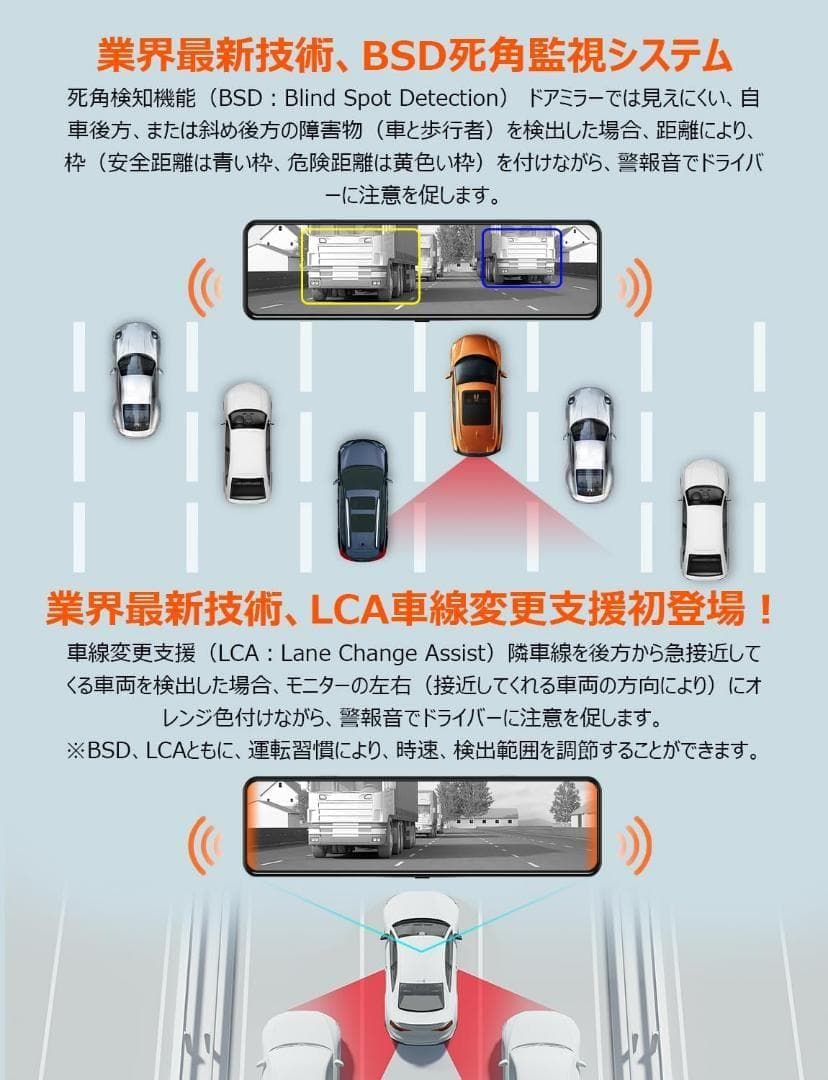 業界最新技術、BSD死角監視システム

死角検知機能（BSD：Blind Spot Detection） ドアミラーでは見えにくい、自車後方、または斜め後方の障害物（車と歩行者）を検出した場合、距離により、枠（安全距離は青い枠、危険距離は黄色い枠）を付けながら、警報音でドライバーに注意を促します。

業界最新技術、LCA車線変更支援初登場！

車線変更支援（LCA：Lane Change Assist）隣車線を後方から急接近してくる車両を検出した場合、モニターの左右（接近してくれる車両の方向により）にオレンジ色付けながら、警報音でドライバーに注意を促します。
※BSD、LCAともに、運転習慣により、時速、検出範囲を調節することができます。