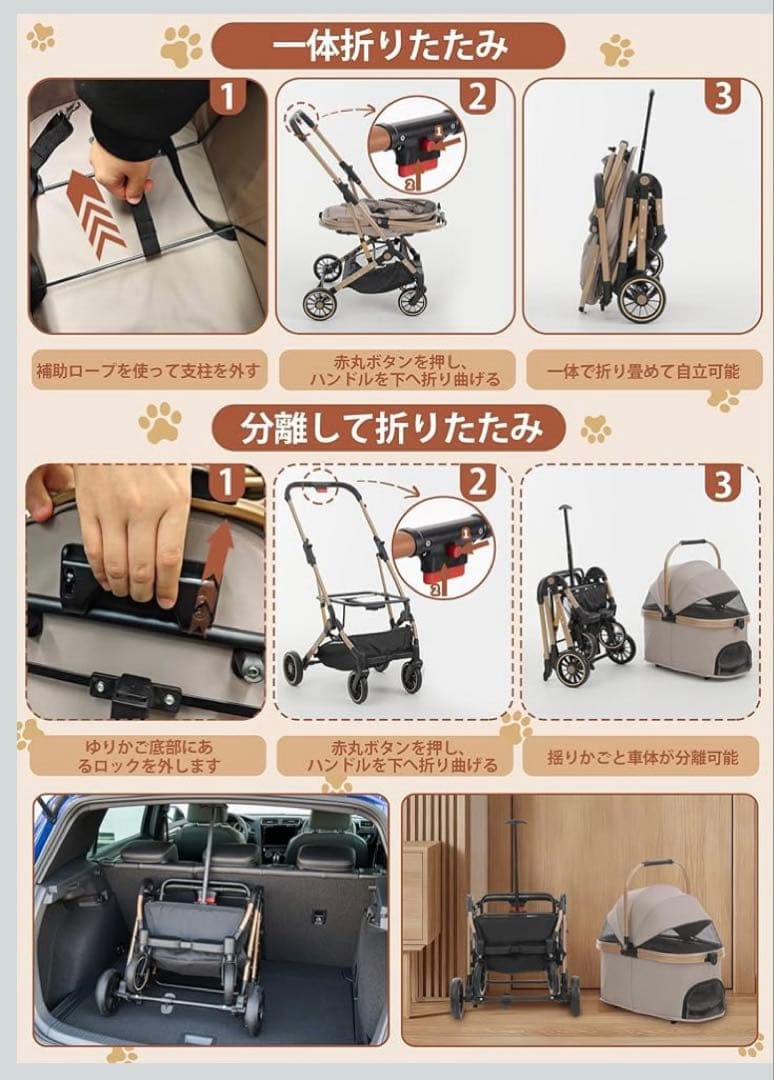 一体折りたたみ

1

2

1
2

3

補助ロープを使って支柱を外す

赤丸ボタンを押し、ハンドルを下へ折り曲げる

一体で折り畳めて自立可能

分離して折りたたみ

1

2

1
2

3

ゆりかご底部にあるロックを外します

赤丸ボタンを押し、ハンドルを下へ折り曲げる

揺りかごと車体が分離可能