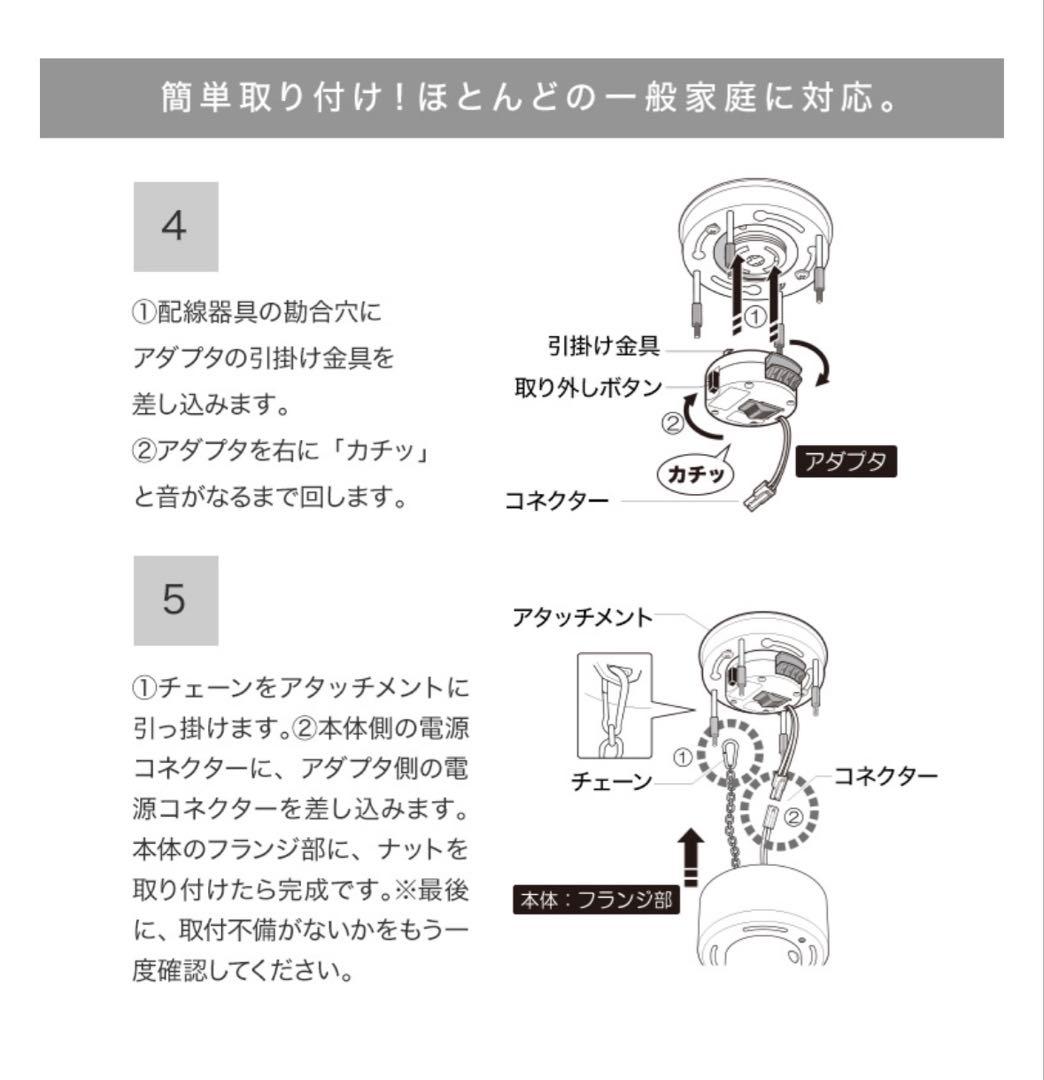 簡単取り付け！ほとんどの一般家庭に対応。

4

①配線器具の勘合穴にアダプタの引掛け金具を差し込みます。
②アダプタを右に「カチッ」と音がなるまで回します。

①
引掛け金具
取り外しボタン
②
カチッ
アダプタ
コネクター

5

①チェーンをアタッチメントに引っ掛けます。②本体側の電源コネクターに、アダプタ側の電源コネクターを差し込みます。本体のフランジ部に、ナットを取り付けたら完成です。※最後に、取付不備がないかをもう一度確認してください。

アタッチメント
①
チェーン
コネクター
②
本体：フランジ部