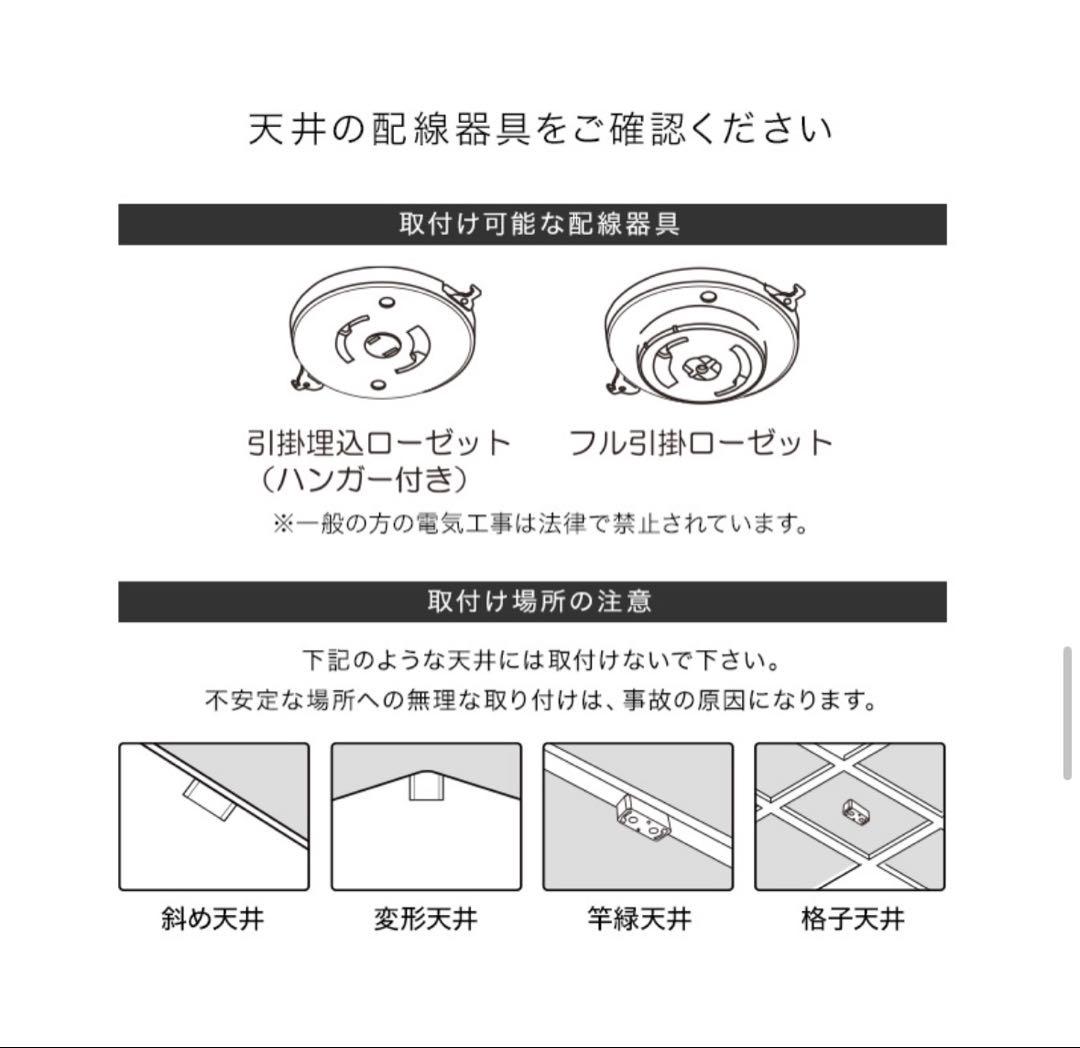 天井の配線器具をご確認ください

取付け可能な配線器具

引掛埋込ローゼット
（ハンガー付き）

フル引掛ローゼット

※一般の方の電気工事は法律で禁止されています。

取付け場所の注意

下記のような天井には取付けないで下さい。
不安定な場所への無理な取り付けは、事故の原因になります。

斜め天井

変形天井

竿縁天井

格子天井