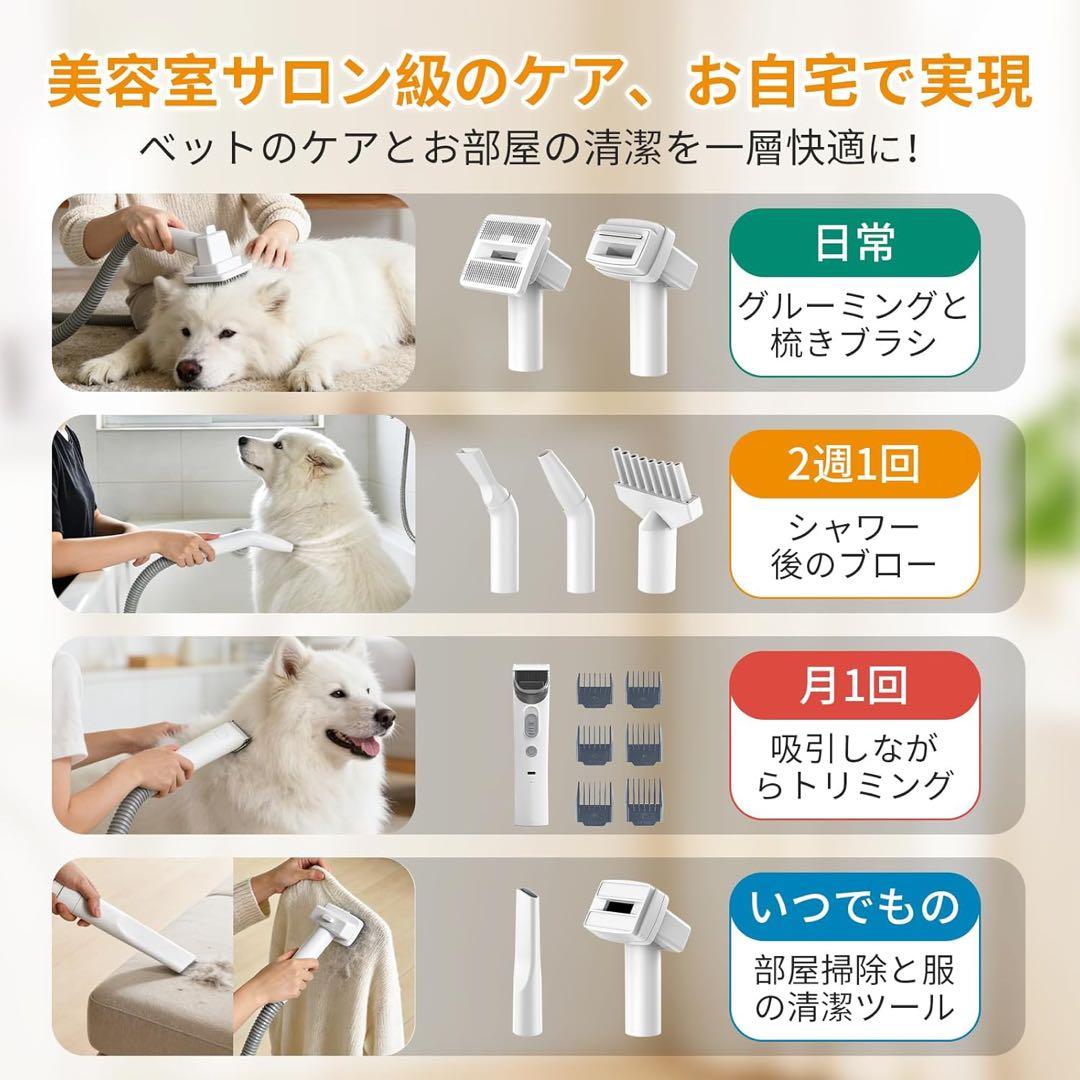 美容室サロン級のケア、お自宅で実現
ベットのケアとお部屋の清潔を一層快適に！

日常
グルーミングと梳きブラシ

2週1回
シャワー後のブロー

月1回
吸引しながらトリミング

いつでもの
部屋掃除と服の清潔ツール