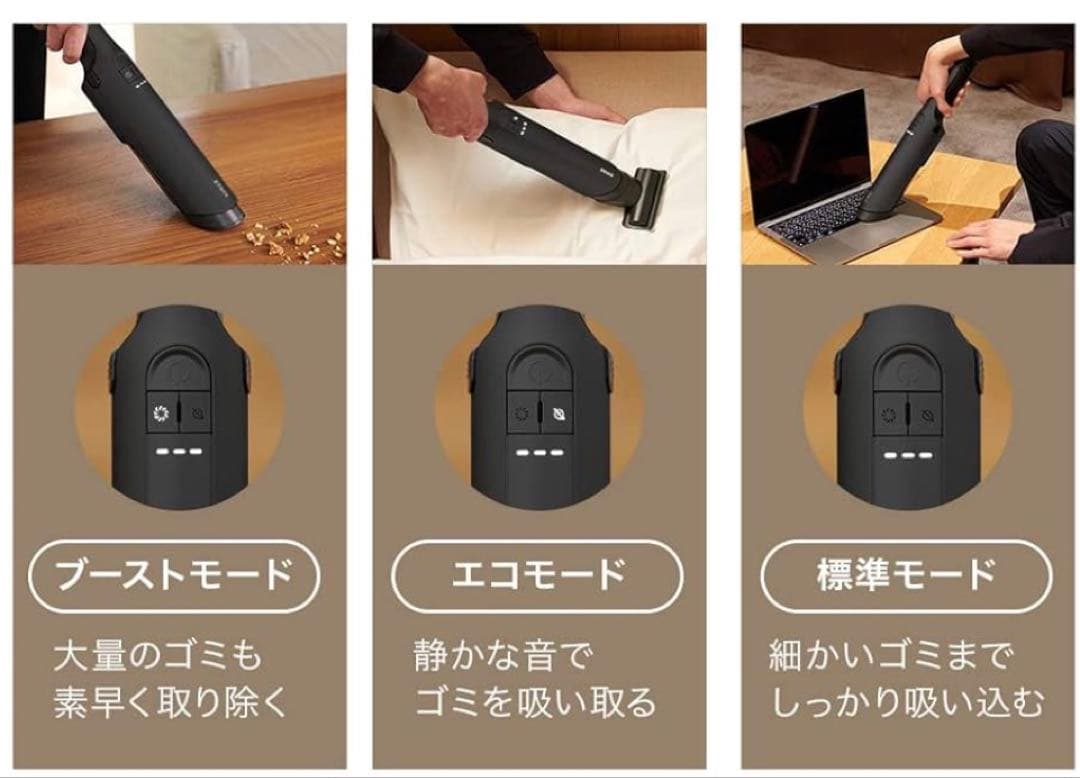 ブーストモード

大量のゴミも素早く取り除く

エコモード

静かな音でゴミを吸い取る

標準モード

細かいゴミまでしっかり吸い込む