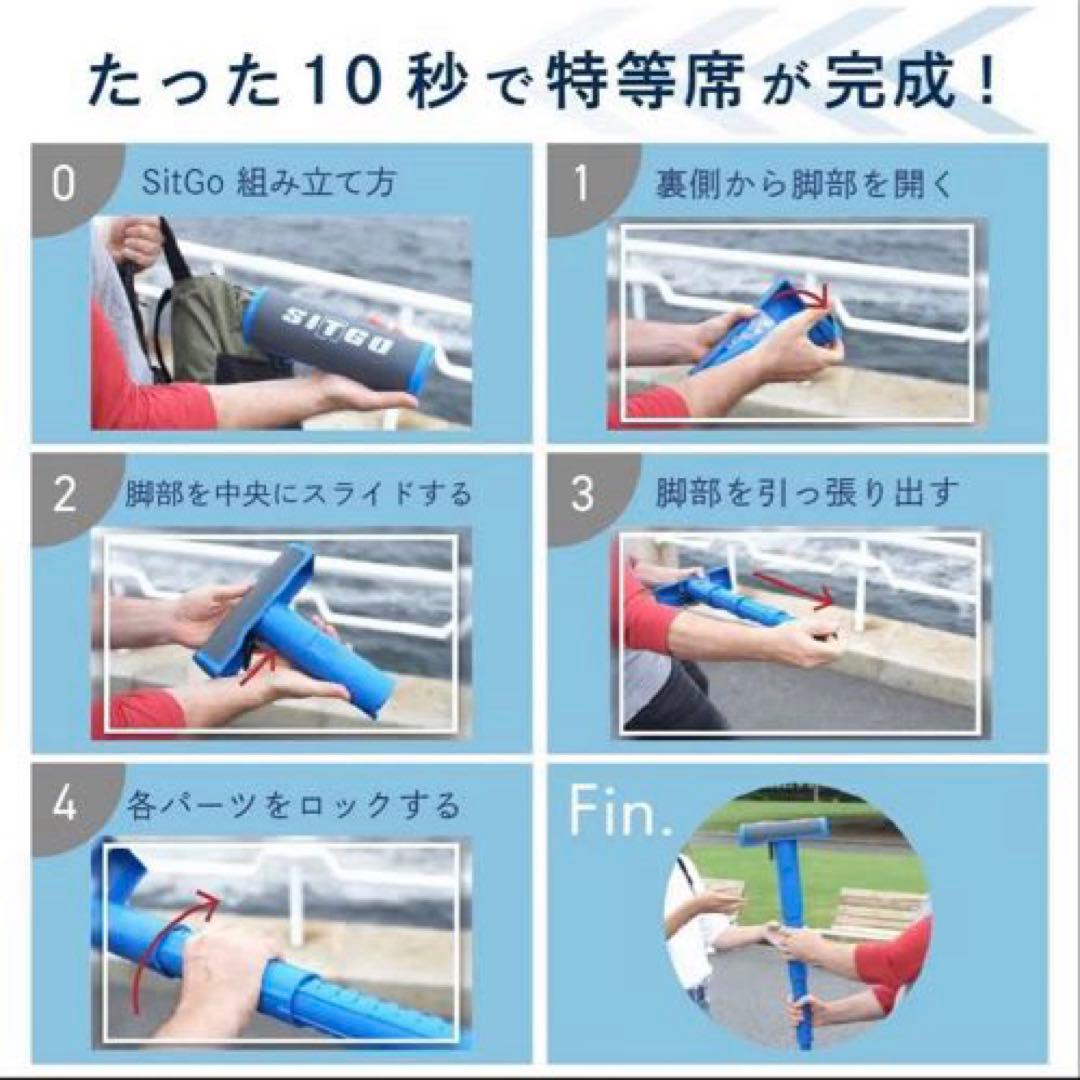 たった10秒で特等席が完成！

0 SitGo 組み立て方

SITGO

1 裏側から脚部を開く

2 脚部を中央にスライドする

3 脚部を引っ張り出す

4 各パーツをロックする

Fin.