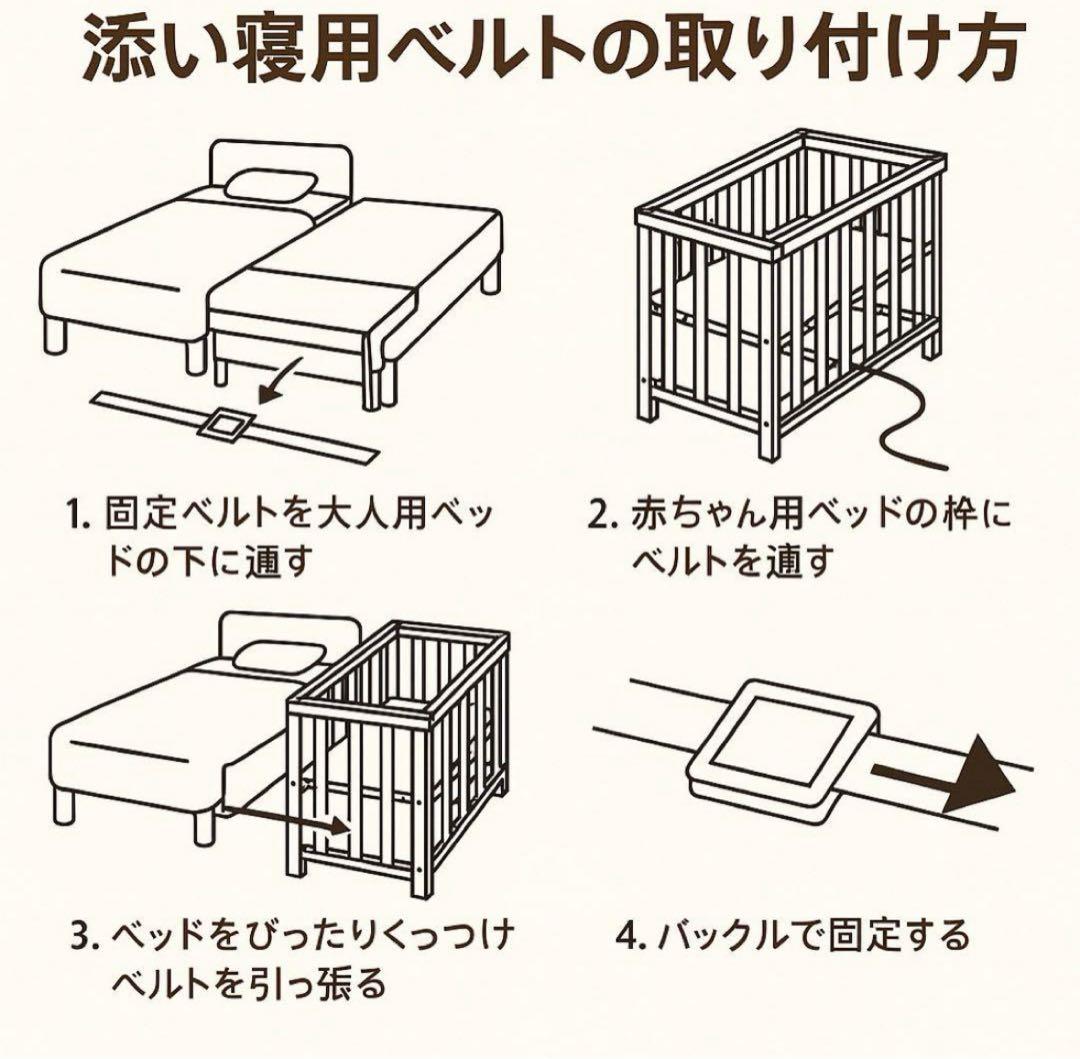 添い寝用ベルトの取り付け方

1. 固定ベルトを大人用ベッドの下に通す

2. 赤ちゃん用ベッドの枠にベルトを通す

3. ベッドをぴったりくっつけベルトを引っ張る

4. バックルで固定する