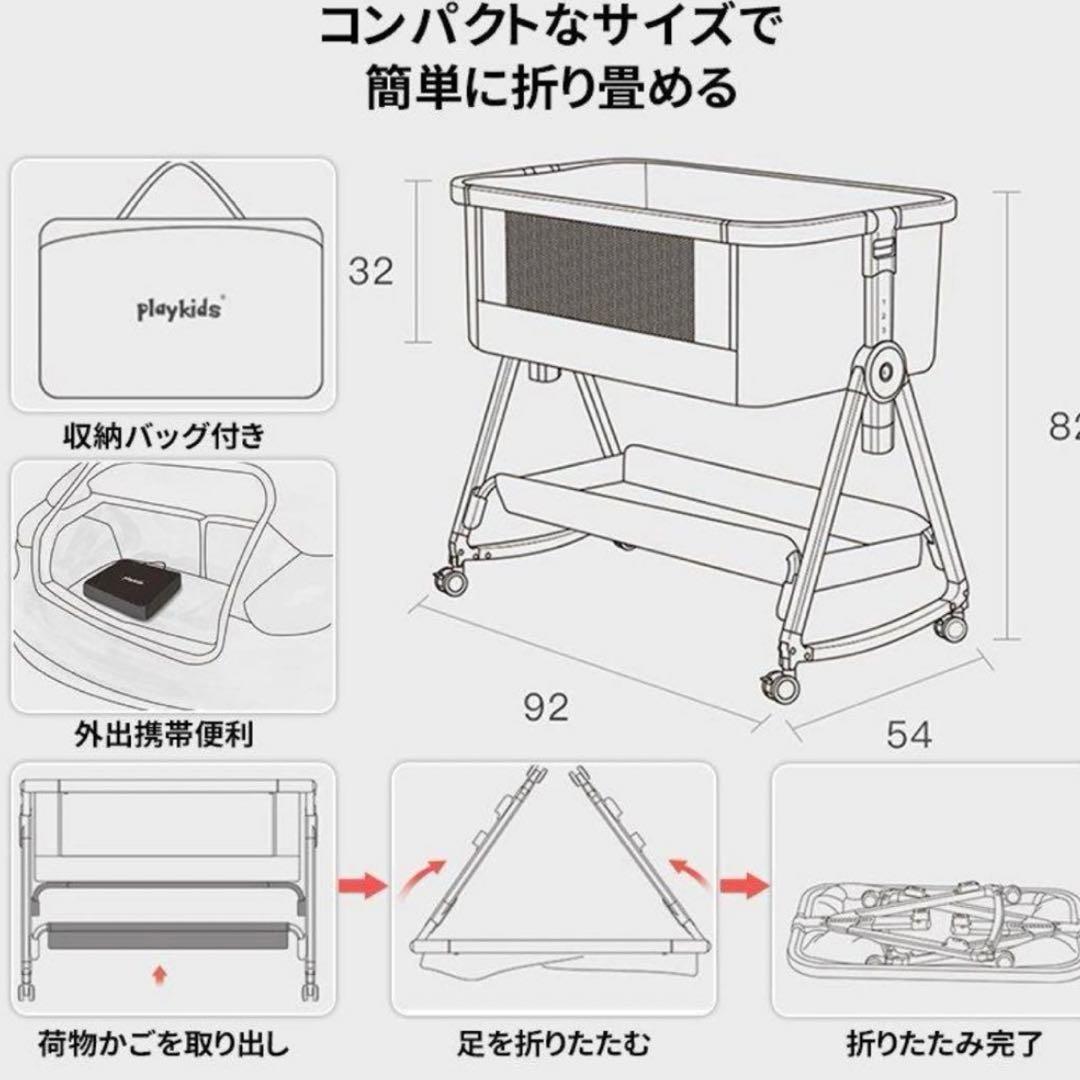 コンパクトなサイズで
簡単に折り畳める

playkids

収納バッグ付き

外出携帯便利

32

82

92

54

荷物かごを取り出し

足を折りたたむ

折りたたみ完了