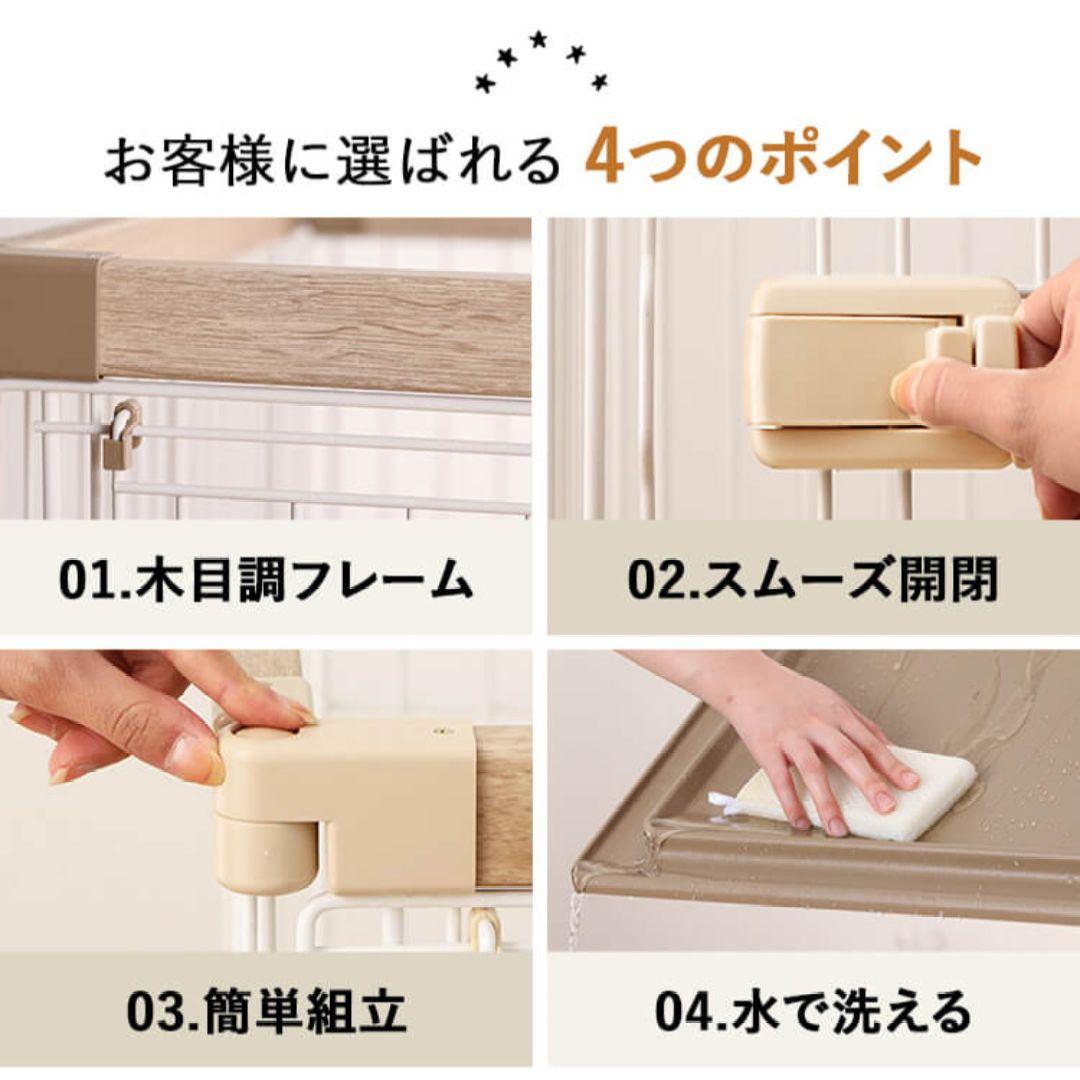 お客様に選ばれる 4つのポイント

01.木目調フレーム

02.スムーズ開閉

03.簡単組立

04.水で洗える