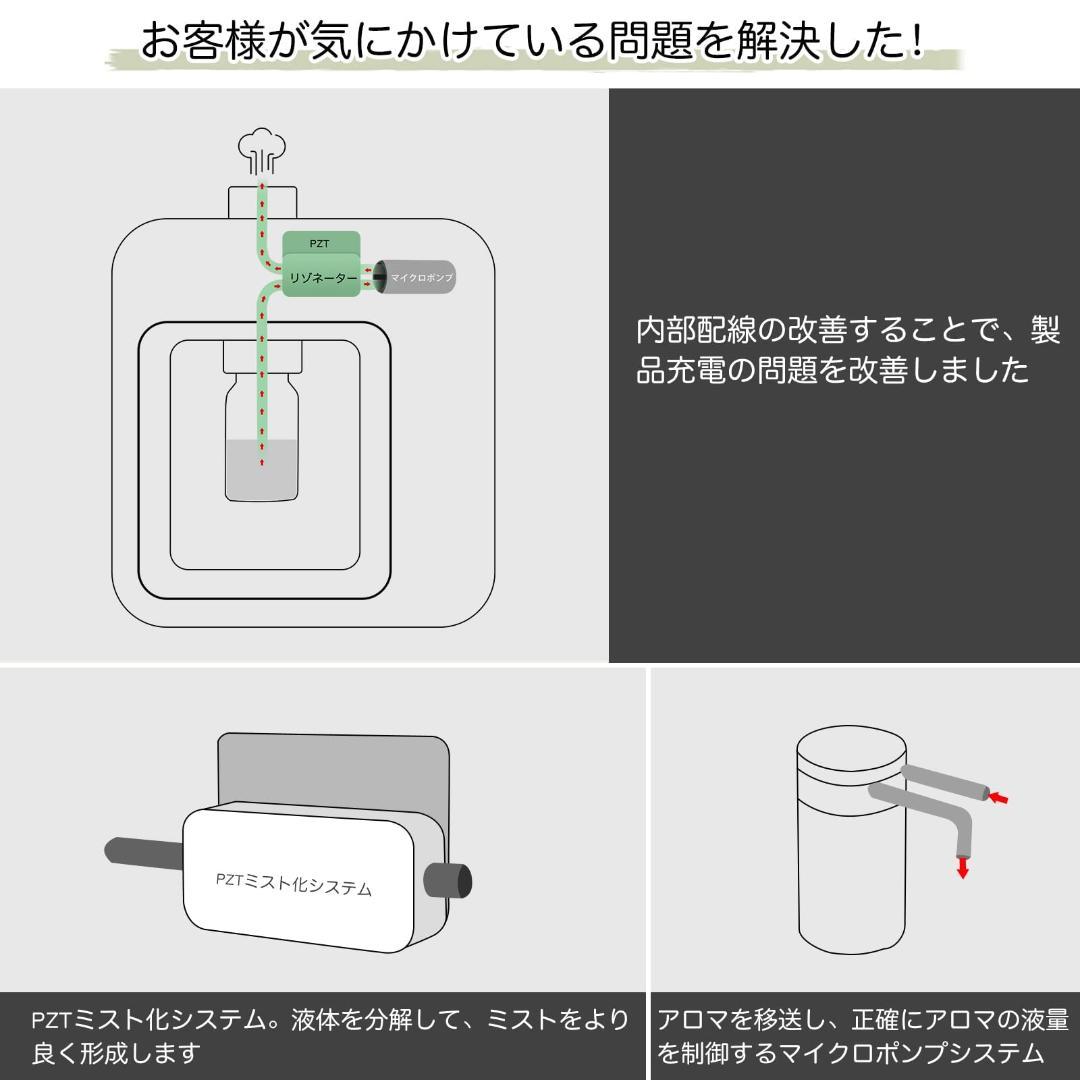 お客様が気にかけている問題を解決した!

PZT
リゾネーター
マイクロポンプ

内部配線の改善することで、製品充電の問題を改善しました

PZTミスト化システム

PZTミスト化システム。液体を分解して、ミストをより良く形成します

アロマを移送し、正確にアロマの液量を制御するマイクロポンプシステム