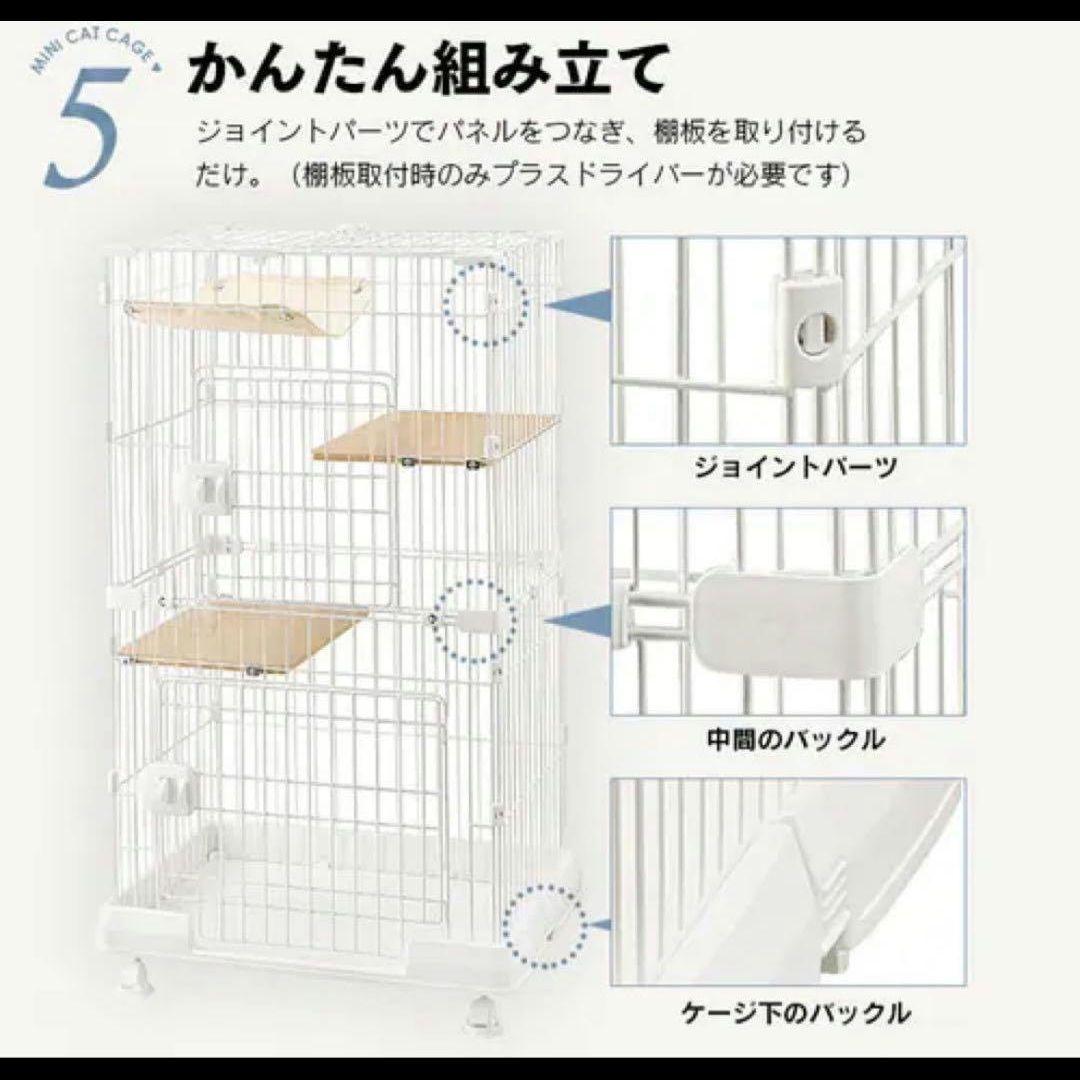 MINI CAT CAGE

5

かんたん組み立て

ジョイントパーツでパネルをつなぎ、棚板を取り付けるだけ。（棚板取付時のみプラスドライバーが必要です）

ジョイントパーツ

中間のバックル

ケージ下のバックル